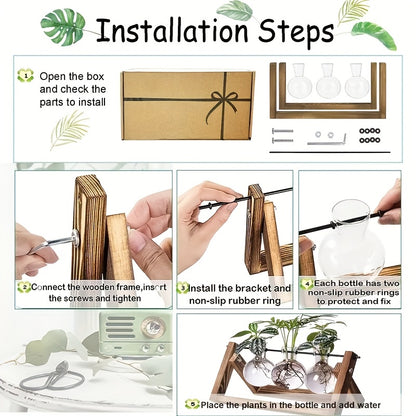 Installation Steps

1 Open the box and check the parts to install

2 Connect the wooden frame,insert the screws and tighten

3 Install the bracket and non-slip rubber ring

4 Each bottle has two non-slip rubber rings to protect and fix

5 Place the plants in the bottle and add water